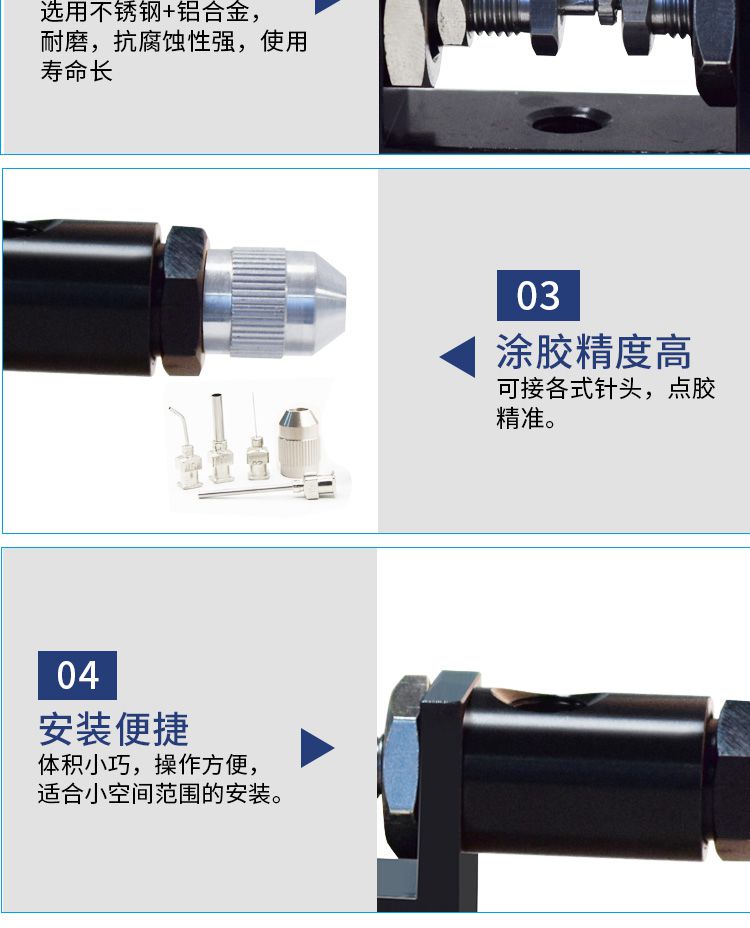 选用不锈钢+铝合金，耐磨，抗腐蚀性强，使用寿命长

03

涂胶精度高

可接各式针头，点胶精准。

04

安装便捷

体积小巧，操作方便，适合小空间范围的安装。